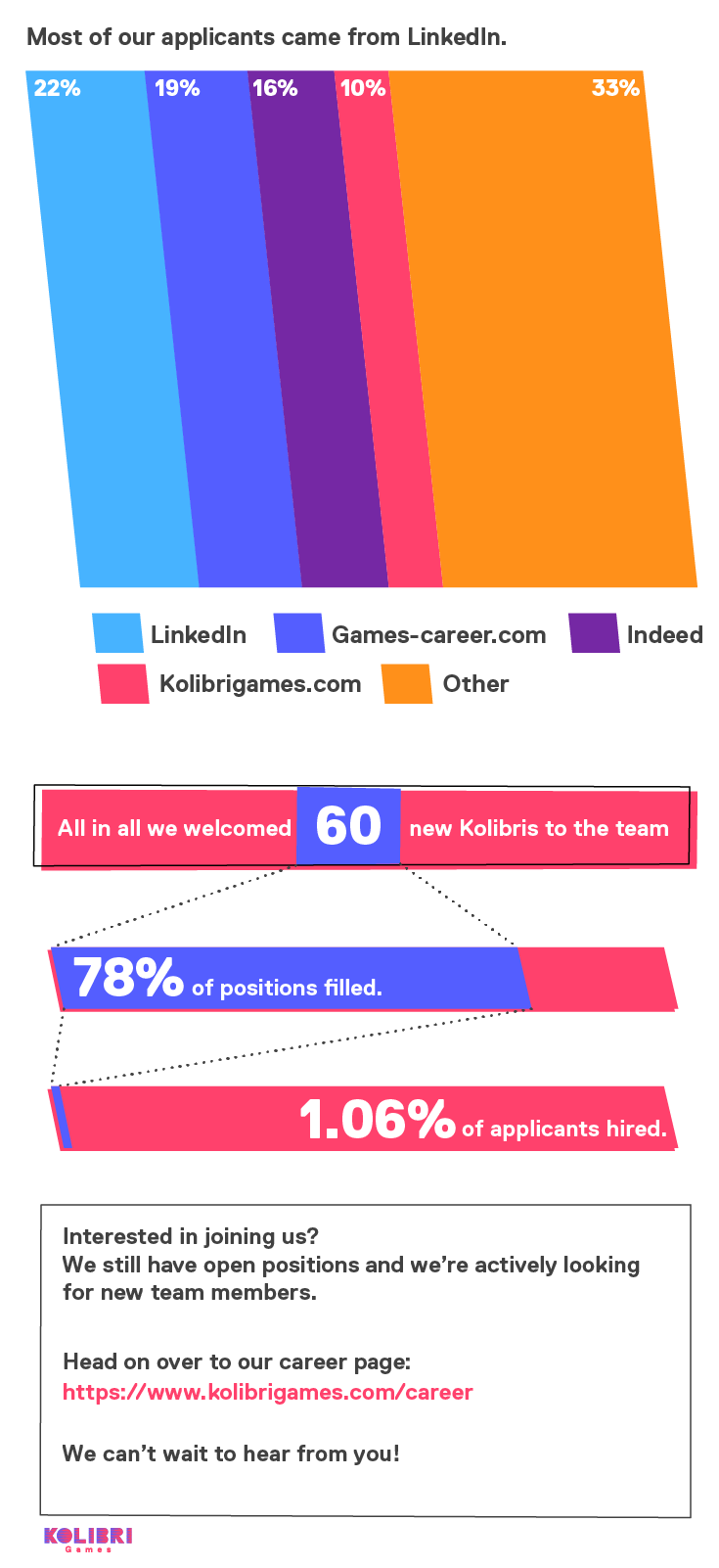 Most of our applicants came from LinkedIn.

22% 19% 16% 10% 33%

LinkedIn Games-career.com Indeed
Kolibrigames.com Other

All in all we welcomed 60 new Kolibris to the team

78% of positions filled.

1.06% of applicants hired.

Interested in joining us?
We still have open positions and we're actively looking for new team members.

Head on over to our career page:
https://www.kolibrigames.com/career

We can't wait to hear from you!

KOLIBRI Games